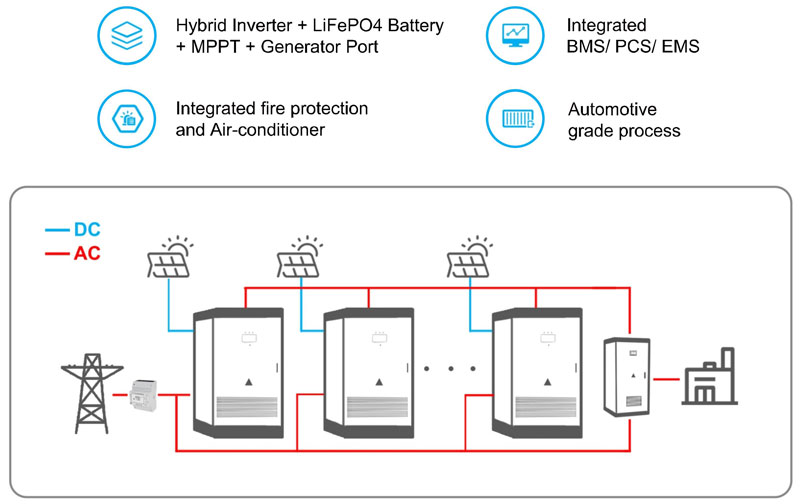 Hybrid Inverter + LiFePO4 Battery + MPPT + Generator Port

Integrated BMS/ PCS/ EMS

Integrated fire protection and Air-conditioner

Automotive grade process

DC
AC